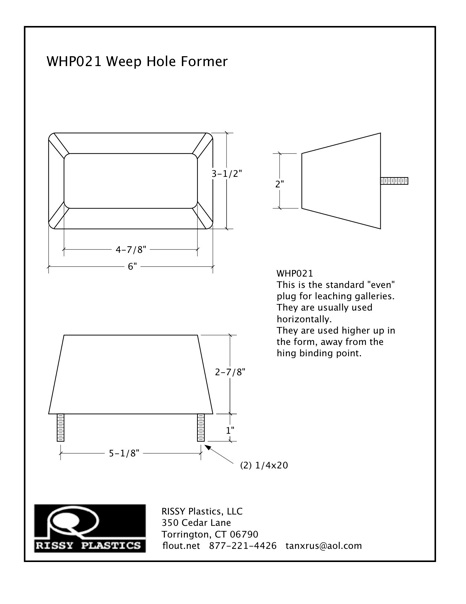 WHP021 Weep Hole Former

3-1/2"

4-7/8"

6"

2"

WHP021
This is the standard "even" plug for leaching galleries. They are usually used horizontally.
They are used higher up in the form, away from the hing binding point.

2-7/8"

1"

5-1/8"

(2) 1/4x20

RISSY PLASTICS

RISSY Plastics, LLC
350 Cedar Lane
Torrington, CT 06790
flout.net 877-221-4426 tanxrus@aol.com