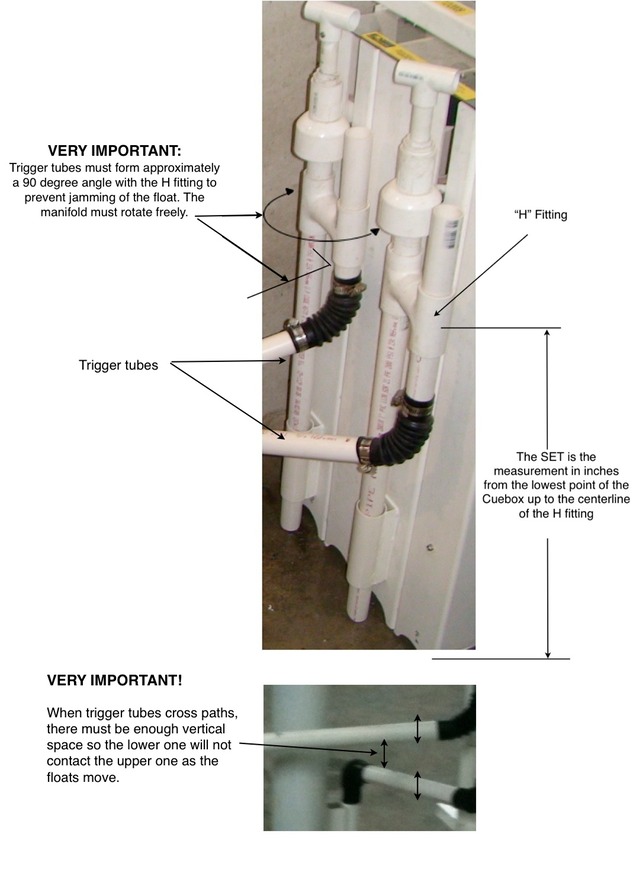 VERY IMPORTANT:
Trigger tubes must form approximately a 90 degree angle with the H fitting to prevent jamming of the float. The manifold must rotate freely.

"H" Fitting

Trigger tubes

The SET is the measurement in inches from the lowest point of the Cuebox up to the centerline of the H fitting

VERY IMPORTANT!

When trigger tubes cross paths, there must be enough vertical space so the lower one will not contact the upper one as the floats move.