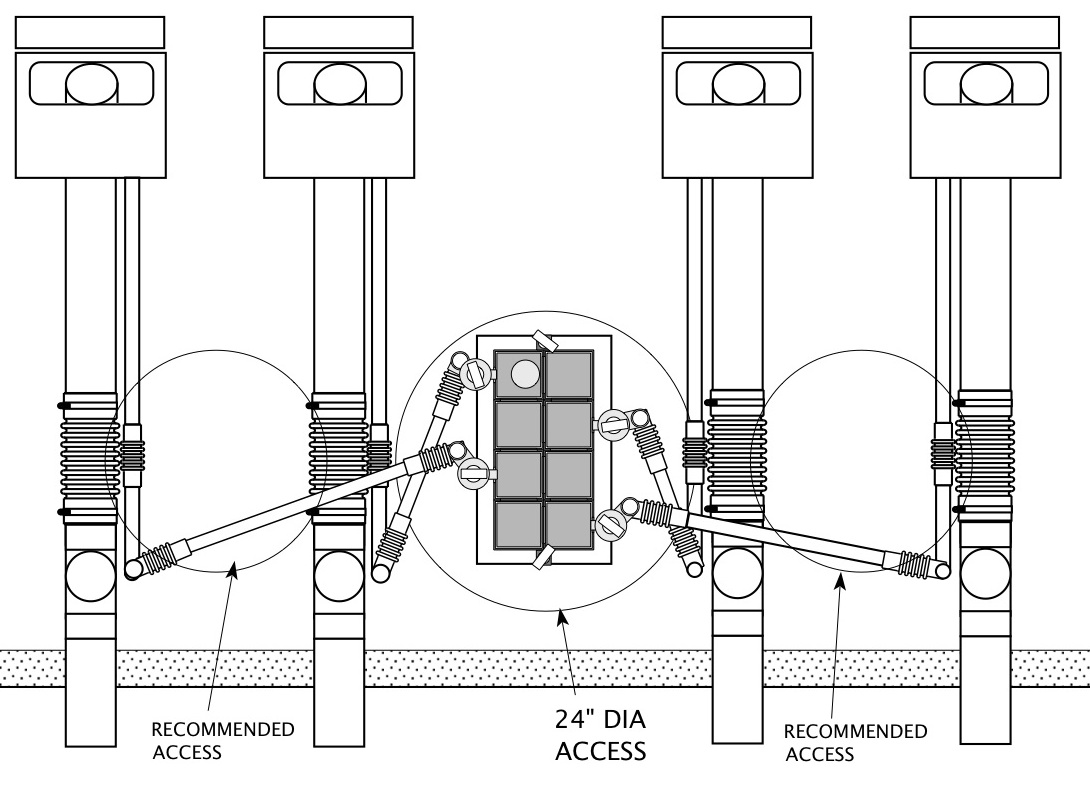 RECOMMENDED ACCESS

24" DIA ACCESS

RECOMMENDED ACCESS